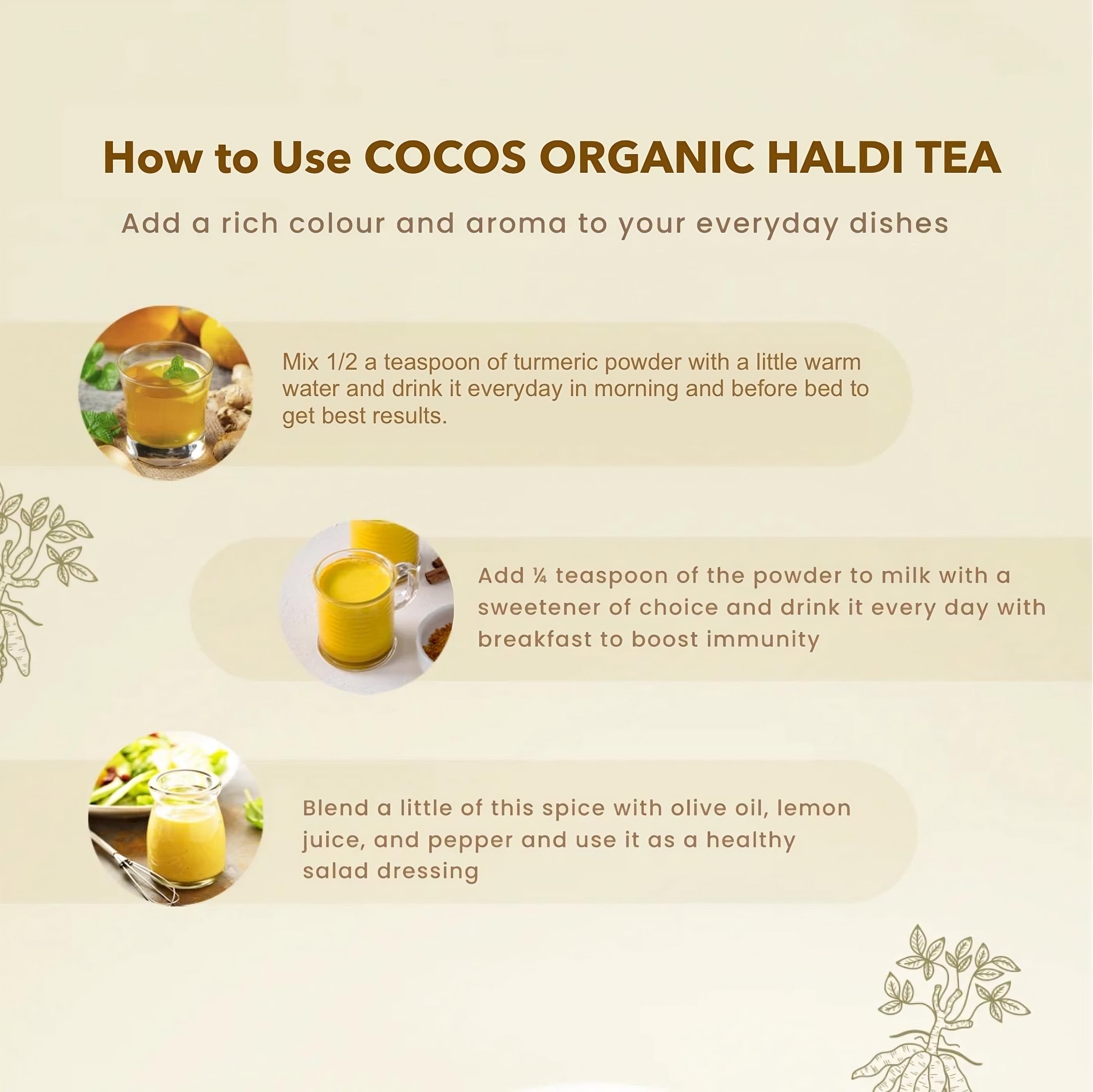 How to Use COCOS ORGANIC HALDI TEA

Add a rich colour and aroma to your everyday dishes

Mix 1/2 a teaspoon of turmeric powder with a little warm water and drink it everyday in morning and before bed to get best results.

Add ¼ teaspoon of the powder to milk with a sweetener of choice and drink it every day with breakfast to boost immunity

Blend a little of this spice with olive oil, lemon juice, and pepper and use it as a healthy salad dressing